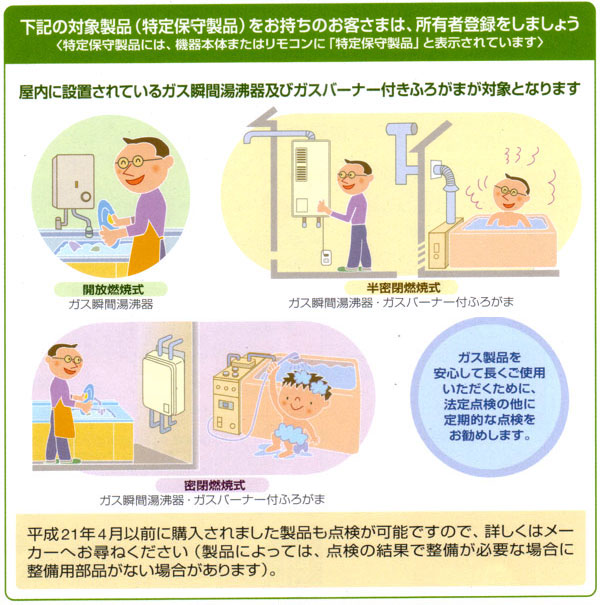 下記の対象製品（特定保守製品）をお持ちのお客さまは、所有者登録をしましょう
〈特定保守製品には、機器本体またはリモコンに「特定保守製品」と表示されています〉

屋内に設置されているガス瞬間湯沸器及びガスバーナー付きふろがまが対象となります

開放燃焼式
ガス瞬間湯沸器

半密閉燃焼式
ガス瞬間湯沸器・ガスバーナー付ふろがま

密閉燃焼式
ガス瞬間湯沸器・ガスバーナー付ふろがま

ガス製品を安心して長くご使用いただくために、法定点検の他に定期的な点検をお勧めします。

平成21年4月以前に購入されました製品も点検が可能ですので、詳しくはメーカーへお尋ねください（製品によっては、点検の結果で整備が必要な場合に整備用部品がない場合があります）。